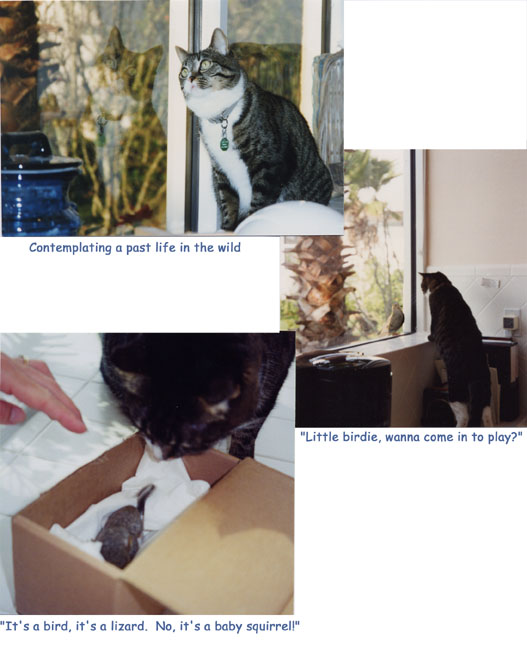 Contemplating a past life in the wild

"Little birdie, wanna come in to play?"

"It's a bird, it's a lizard. No, it's a baby squirrel!"